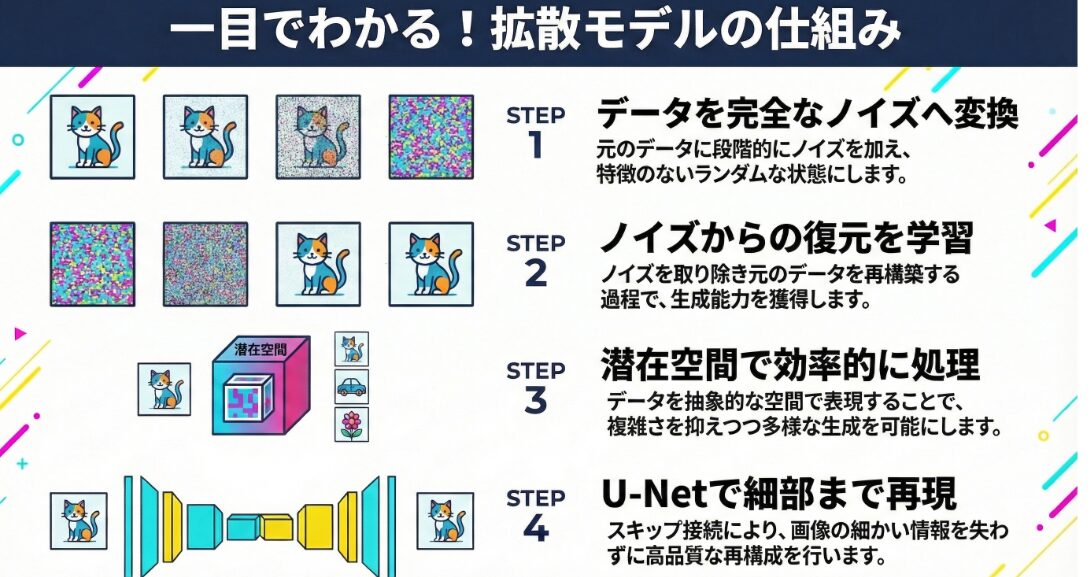 一目でわかる！拡散モデルの仕組み

STEP
1

データを完全なノイズへ変換

元のデータに段階的にノイズを加え、特徴のないランダムな状態にします。

STEP
2

ノイズからの復元を学習

ノイズを取り除き元のデータを再構築する過程で、生成能力を獲得します。

潜在空間

STEP
3

潜在空間で効率的に処理

データを抽象的な空間で表現することで、複雑さを抑えつつ多様な生成を可能にします。

STEP
4

U-Netで細部まで再現

スキップ接続により、画像の細かい情報を失わずに高品質な再構成を行います。