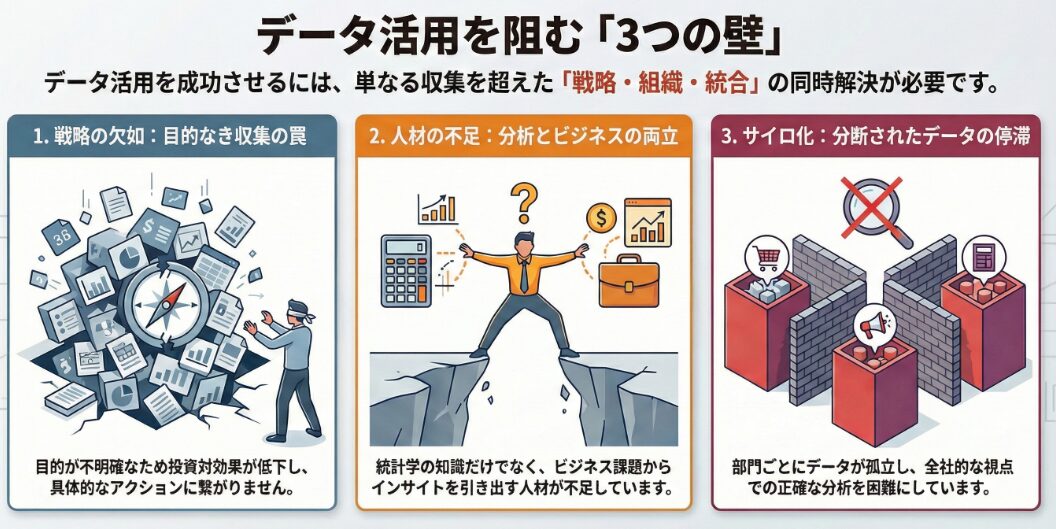 データ活用を阻む「3つの壁」

データ活用を成功させるには、単なる収集を超えた「戦略・組織・統合」の同時解決が必要です。

1. 戦略の欠如：目的なき収集の罠

36

目的が不明確なため投資対効果が低下し、具体的なアクションに繋がりません。

2. 人材の不足：分析とビジネスの両立

?

$

統計学の知識だけでなく、ビジネス課題からインサイトを引き出す人材が不足しています。

3. サイロ化：分断されたデータの停滞

部門ごとにデータが孤立し、全社的な視点での正確な分析を困難にしています。