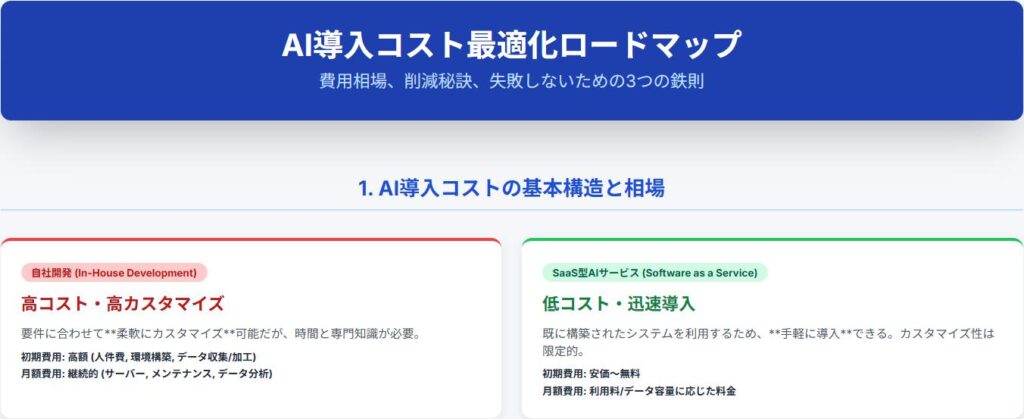 AI導入コスト最適化ロードマップ
費用相場、削減秘訣、失敗しないための3つの鉄則

1. AI導入コストの基本構造と相場

自社開発 (In-House Development)
高コスト・高カスタマイズ
要件に合わせて**柔軟にカスタマイズ**可能だが、時間と専門知識が必要。
初期費用: 高額 (人件費, 環境構築, データ収集/加工)
月額費用: 継続的 (サーバー, メンテナンス, データ分析)

SaaS型AIサービス (Software as a Service)
低コスト・迅速導入
既に構築されたシステムを利用するため、**手軽に導入**できる。カスタマイズ性は限定的。
初期費用: 安価〜無料
月額費用: 利用料/データ容量に応じた料金